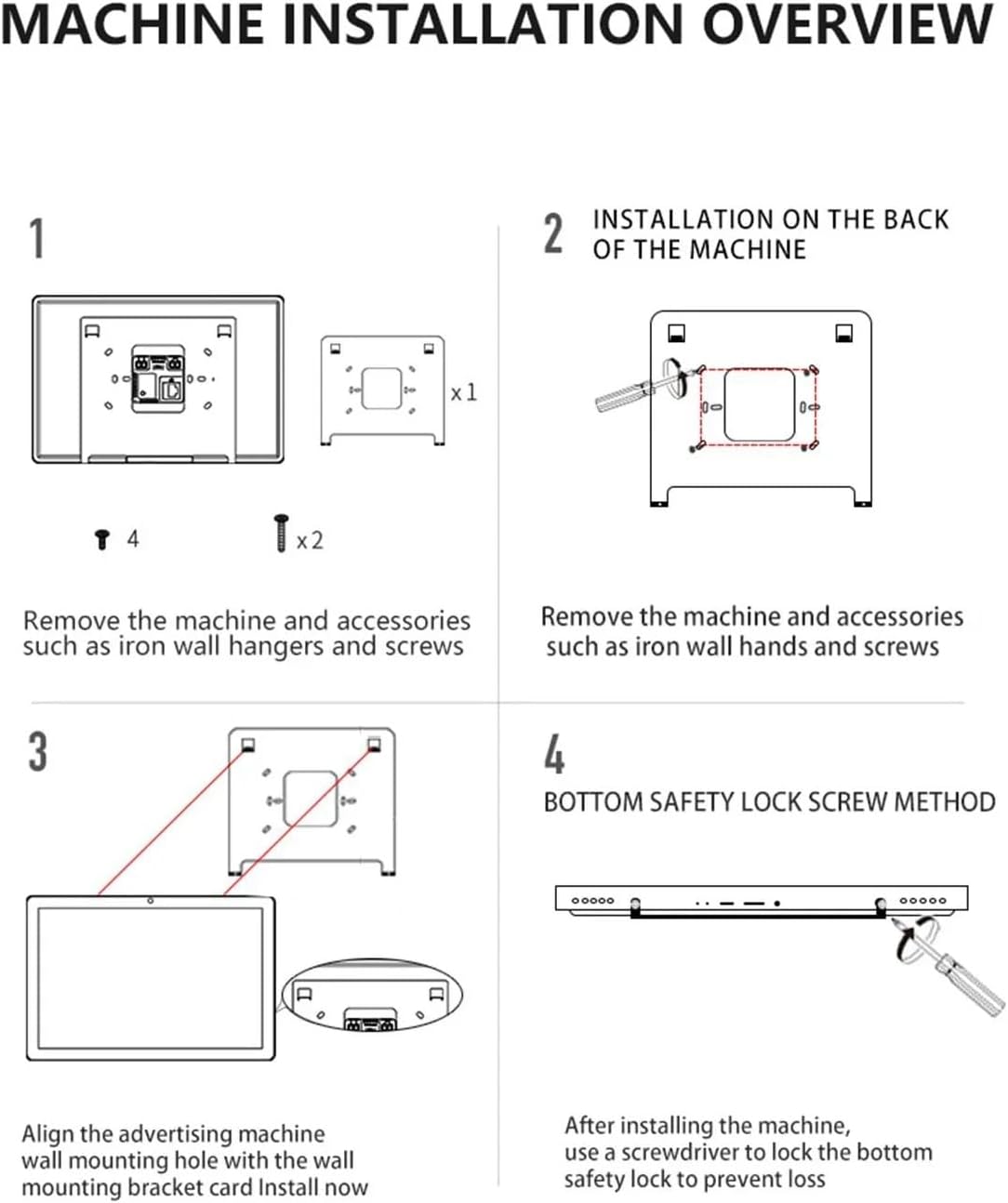 MACHINE INSTALLATION OVERVIEW

1

x 1

4

x 2

Remove the machine and accessories such as iron wall hangers and screws

2 INSTALLATION ON THE BACK OF THE MACHINE

Remove the machine and accessories such as iron wall hands and screws

3

Align the advertising machine wall mounting hole with the wall mounting bracket card Install now

4

BOTTOM SAFETY LOCK SCREW METHOD

After installing the machine, use a screwdriver to lock the bottom safety lock to prevent loss